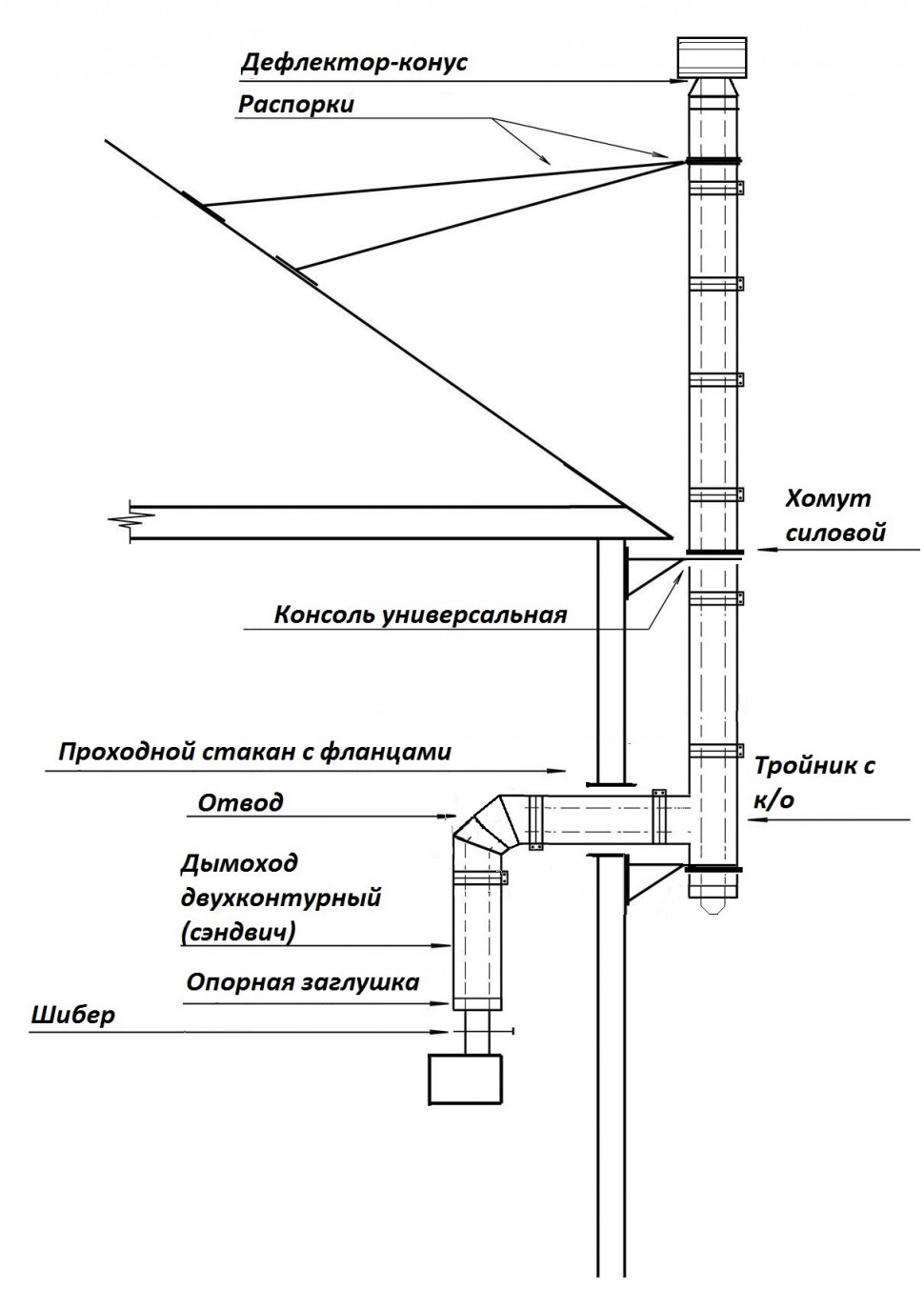 Дефлектор-конус

Распорки

Хомут силовой

Консоль универсальная

Проходной стакан с фланцами

Тройник с к/о

Отвод

Дымоход двухконтурный (сэндвич)

Опорная заглушка

Шибер